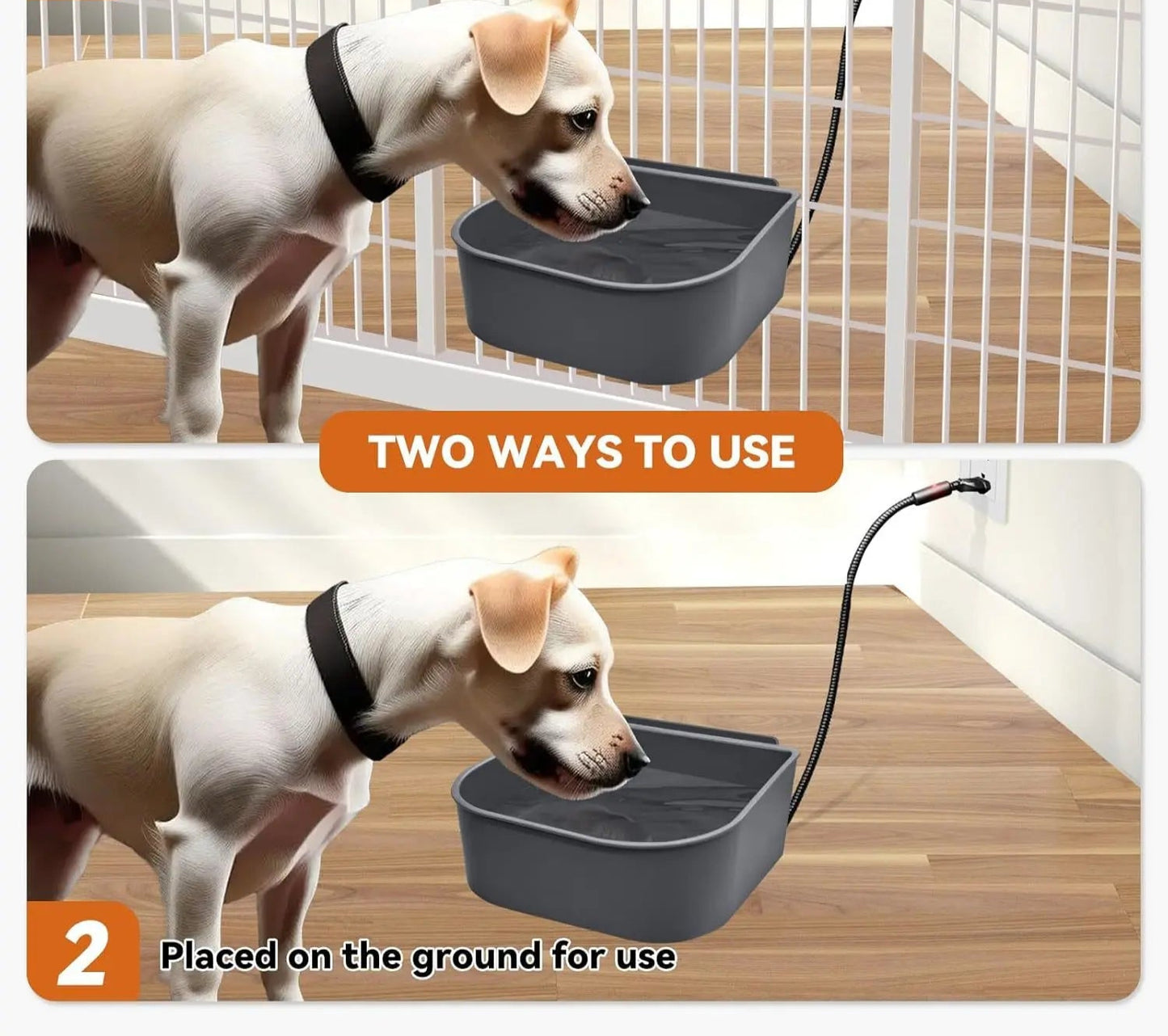 TWO WAYS TO USE

2 Placed on the ground for use